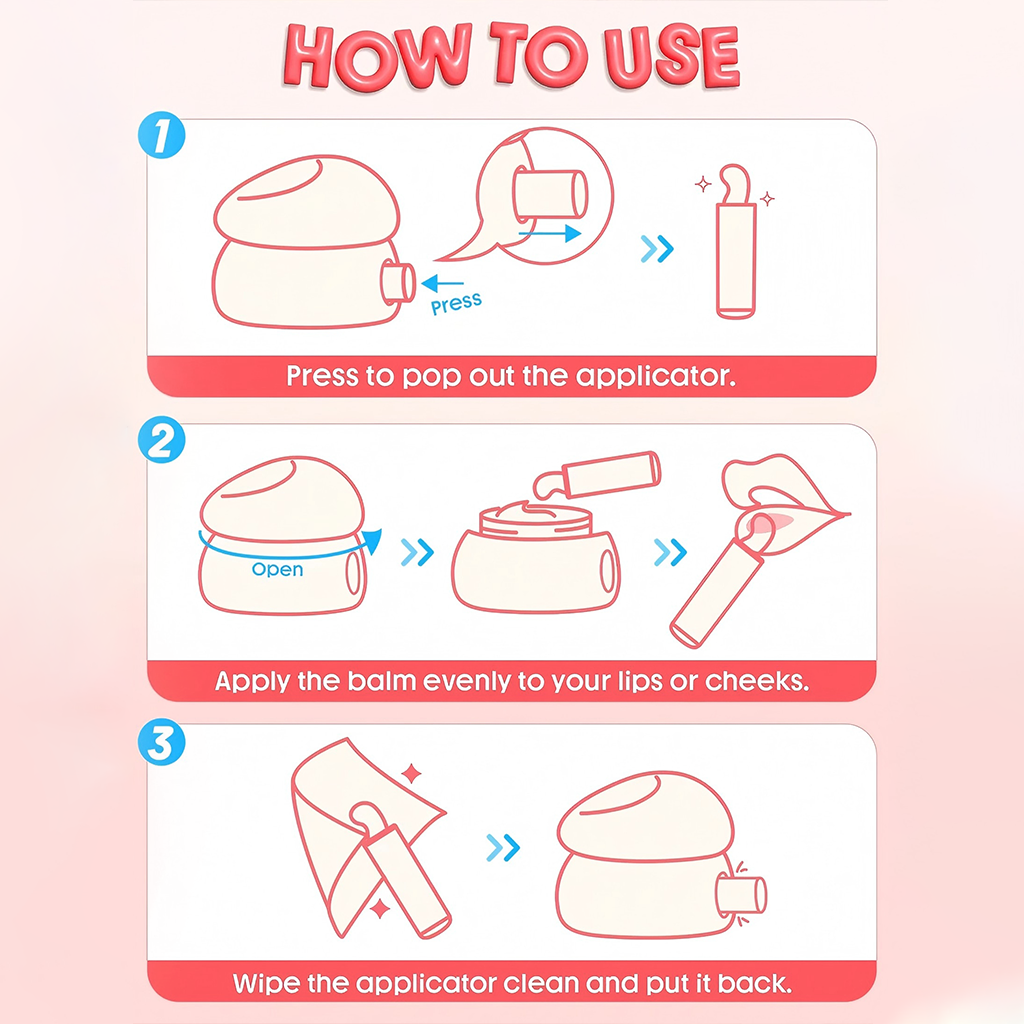 HOW TO USE

1

Press

Press to pop out the applicator.

2

Open

Apply the balm evenly to your lips or cheeks.

3

Wipe the applicator clean and put it back.