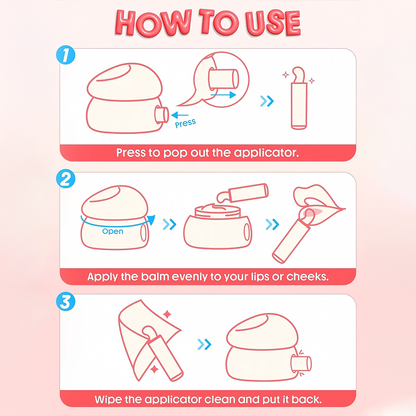 HOW TO USE

1

Press

Press to pop out the applicator.

2

Open

Apply the balm evenly to your lips or cheeks.

3

Wipe the applicator clean and put it back.