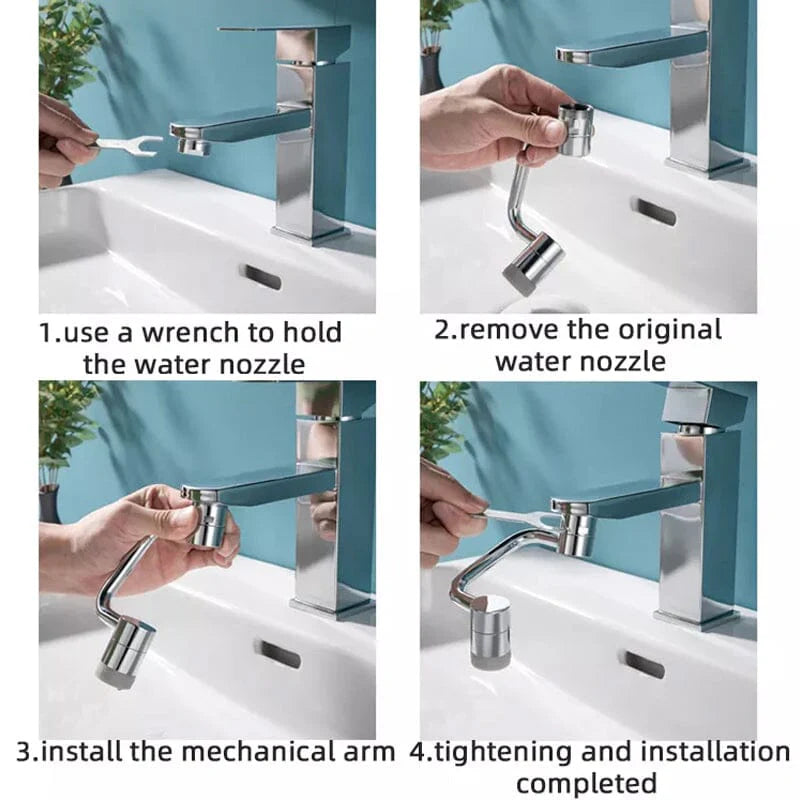 1.use a wrench to hold the water nozzle

2.remove the original water nozzle

3.install the mechanical arm

4.tightening and installation completed